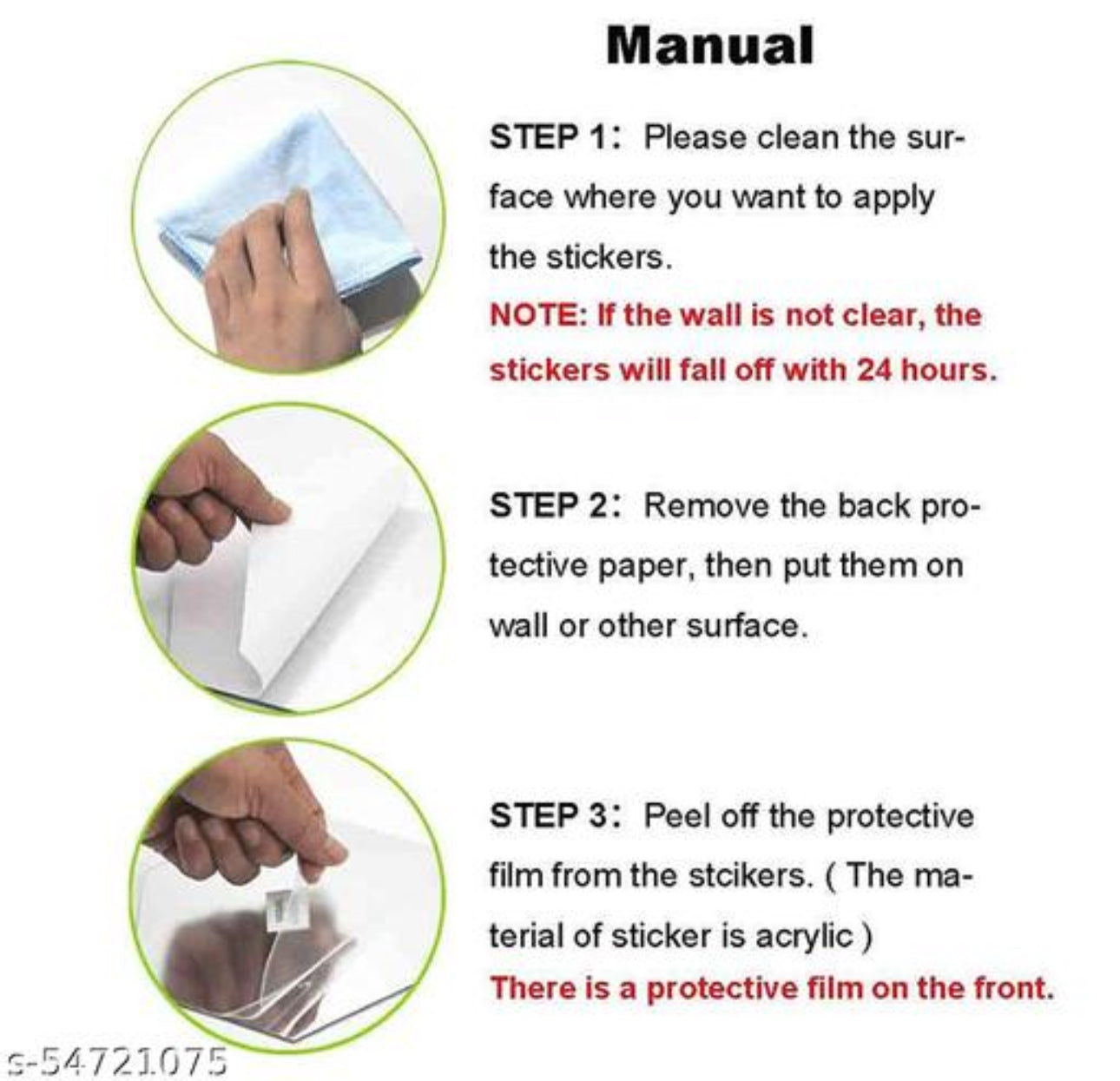 Manual

STEP 1: Please clean the surface where you want to apply the stickers.
NOTE: If the wall is not clear, the stickers will fall off with 24 hours.

STEP 2: Remove the back protective paper, then put them on wall or other surface.

STEP 3: Peel off the protective film from the stcikers. ( The material of sticker is acrylic )
There is a protective film on the front.

s-54721075